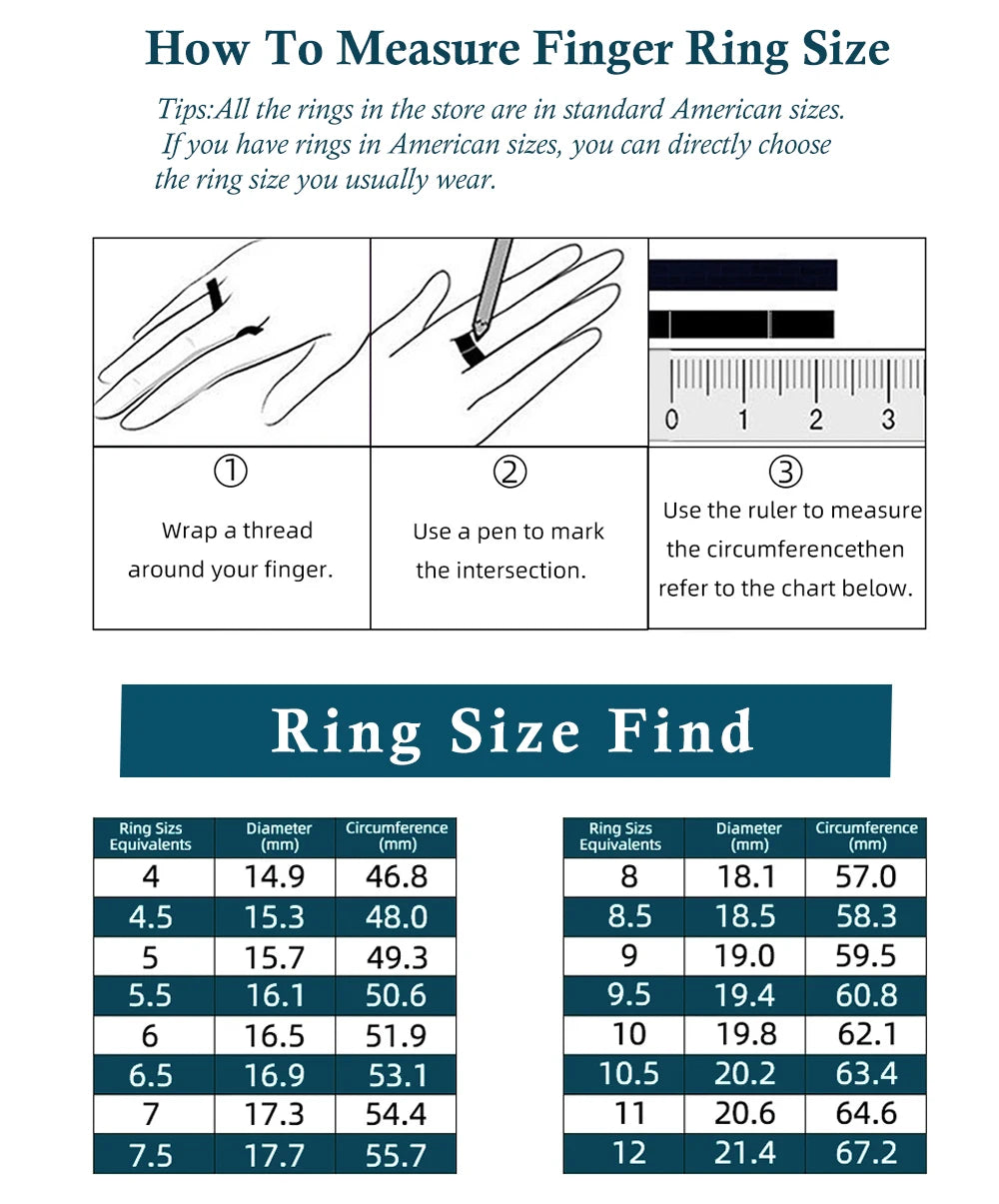 How To Measure Finger Ring Size

Tips:All the rings in the store are in standard American sizes. If you have rings in American sizes, you can directly choose the ring size you usually wear.

0 1 2 3

①
Wrap a thread around your finger.

②
Use a pen to mark the intersection.

③
Use the ruler to measure the circumferencethen refer to the chart below.

Ring Size Find

| Ring Sizs Equivalents | Diameter (mm) | Circumference (mm) |
|---|---|---|
| 4 | 14.9 | 46.8 |
| 4.5 | 15.3 | 48.0 |
| 5 | 15.7 | 49.3 |
| 5.5 | 16.1 | 50.6 |
| 6 | 16.5 | 51.9 |
| 6.5 | 16.9 | 53.1 |
| 7 | 17.3 | 54.4 |
| 7.5 | 17.7 | 55.7 |

| Ring Sizs Equivalents | Diameter (mm) | Circumference (mm) |
|---|---|---|
| 8 | 18.1 | 57.0 |
| 8.5 | 18.5 | 58.3 |
| 9 | 19.0 | 59.5 |
| 9.5 | 19.4 | 60.8 |
| 10 | 19.8 | 62.1 |
| 10.5 | 20.2 | 63.4 |
| 11 | 20.6 | 64.6 |
| 12 | 21.4 | 67.2 |